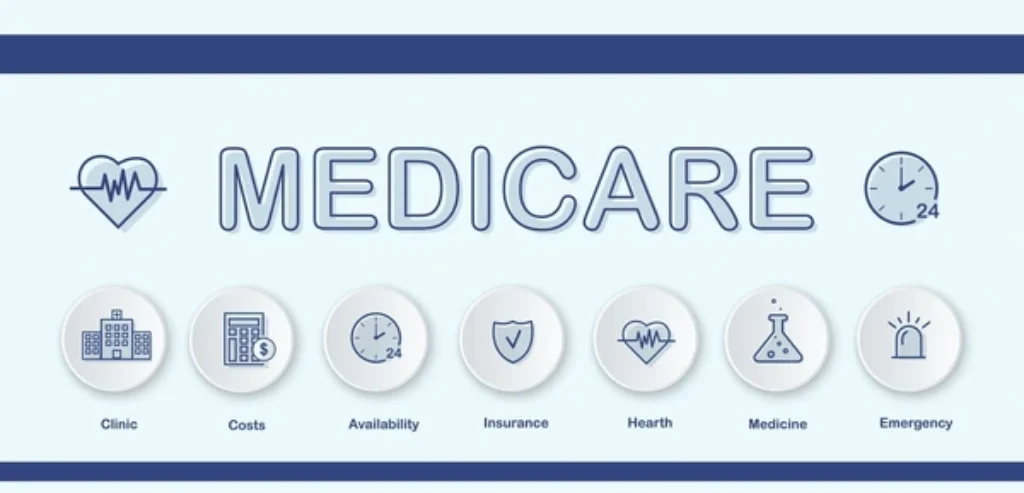 MEDICARE

24

$

24

Clinic
Costs
Availability
Insurance
Hearth
Medicine
Emergency